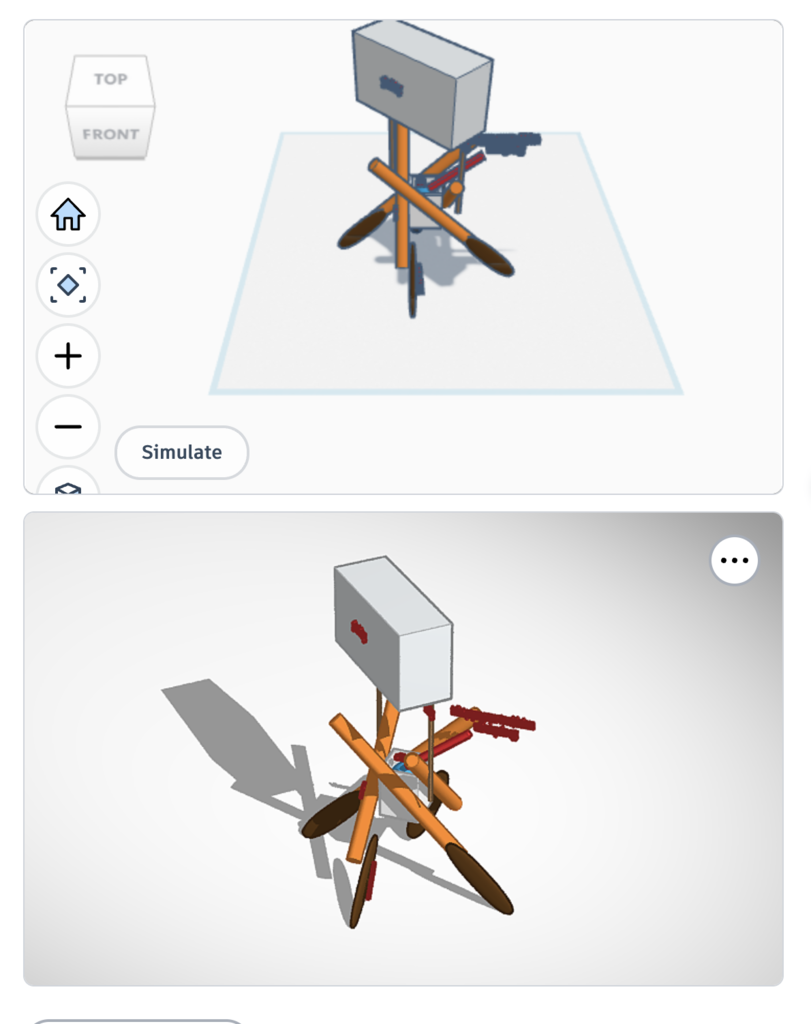 TOP
FRONT

Simulate