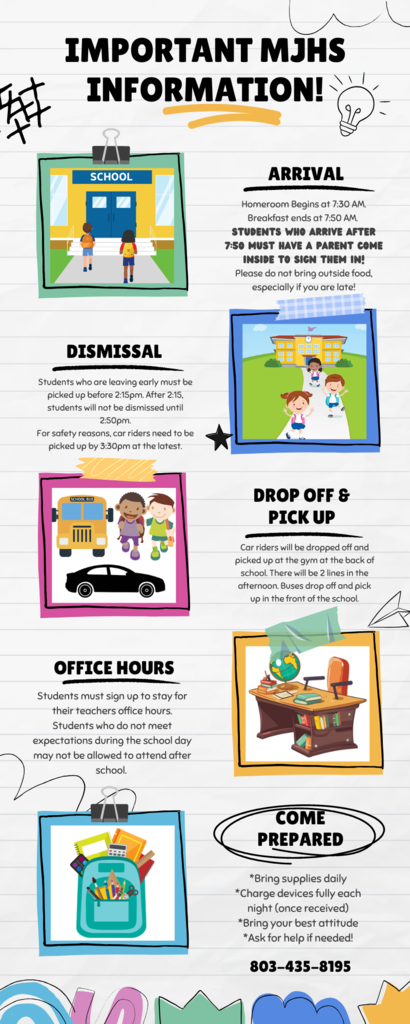 IMPORTANT MJHS INFORMATION!

SCHOOL

ARRIVAL

Homeroom Begins at 7:30 AM.
Breakfast ends at 7:50 AM.
STUDENTS WHO ARRIVE AFTER 7:50 MUST HAVE A PARENT COME INSIDE TO SIGN THEM IN!
Please do not bring outside food, especially if you are late!

DISMISSAL

Students who are leaving early must be picked up before 2:15pm. After 2:15, students will not be dismissed until 2:50pm.
For safety reasons, car riders need to be picked up by 3:30pm at the latest.

SCHOOL BUS

DROP OFF & PICK UP

Car riders will be dropped off and picked up at the gym at the back of school. There will be 2 lines in the afternoon. Buses drop off and pick up in the front of the school.

OFFICE HOURS

Students must sign up to stay for their teachers office hours. Students who do not meet expectations during the school day may not be allowed to attend after school.

COME PREPARED

*Bring supplies daily
*Charge devices fully each night (once received)
*Bring your best attitude
*Ask for help if needed!

803-435-8195