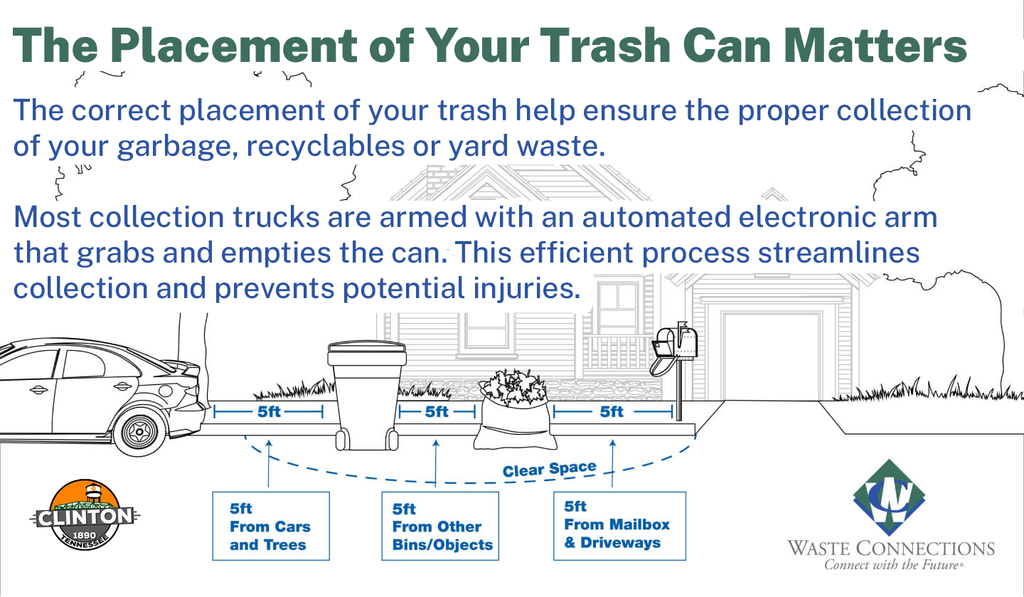 The Placement of Your Trash Can Matters

The correct placement of your trash help ensure the proper collection of your garbage, recyclables or yard waste.

Most collection trucks are armed with an automated electronic arm that grabs and empties the can. This efficient process streamlines collection and prevents potential injuries.

5ft

5ft

5ft

Clear Space

5ft From Cars and Trees

5ft From Other Bins/Objects

5ft From Mailbox & Driveways

CLINTON 1890 TENNESSEE

WASTE CONNECTIONS
Connect with the Future®