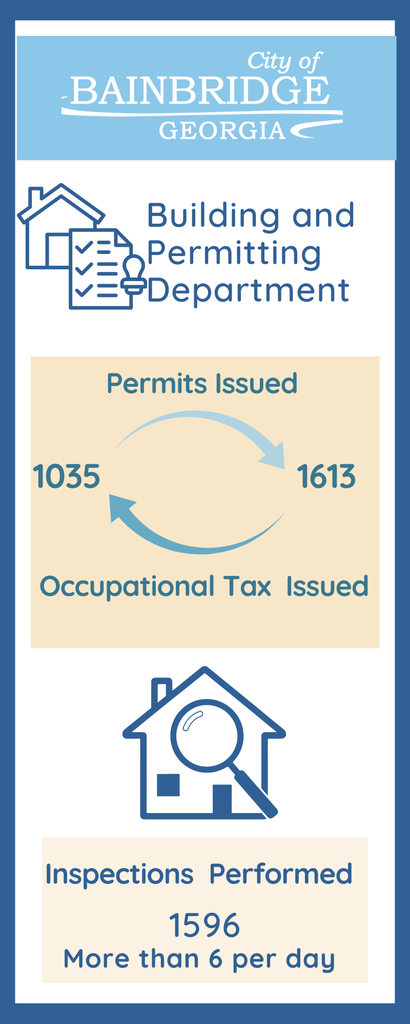 City of
BAINBRIDGE
GEORGIA

Building and Permitting Department

Permits Issued

1035

1613

Occupational Tax Issued

Inspections Performed

1596

More than 6 per day