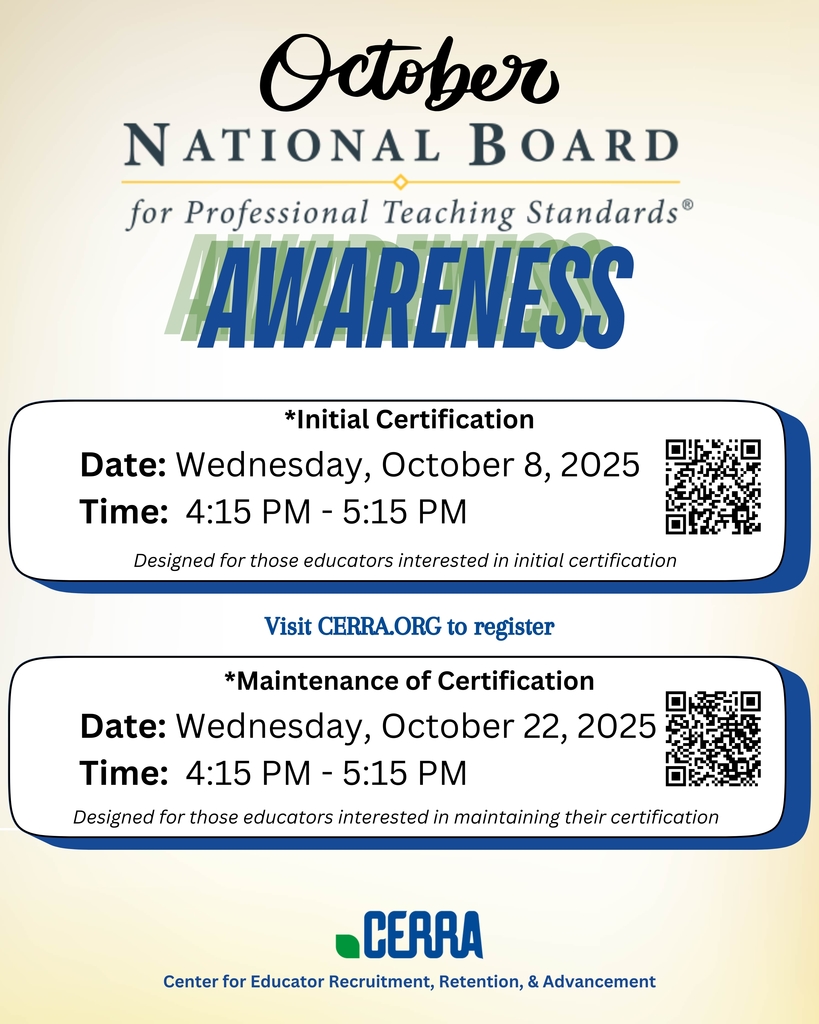 October

NATIONAL BOARD
for Professional Teaching Standards®

AWARENESS

*Initial Certification
Date: Wednesday, October 8, 2025
Time: 4:15 PM - 5:15 PM
Designed for those educators interested in initial certification

Visit CERRA.ORG to register

*Maintenance of Certification
Date: Wednesday, October 22, 2025
Time: 4:15 PM - 5:15 PM
Designed for those educators interested in maintaining their certification

CERRA
Center for Educator Recruitment, Retention, & Advancement