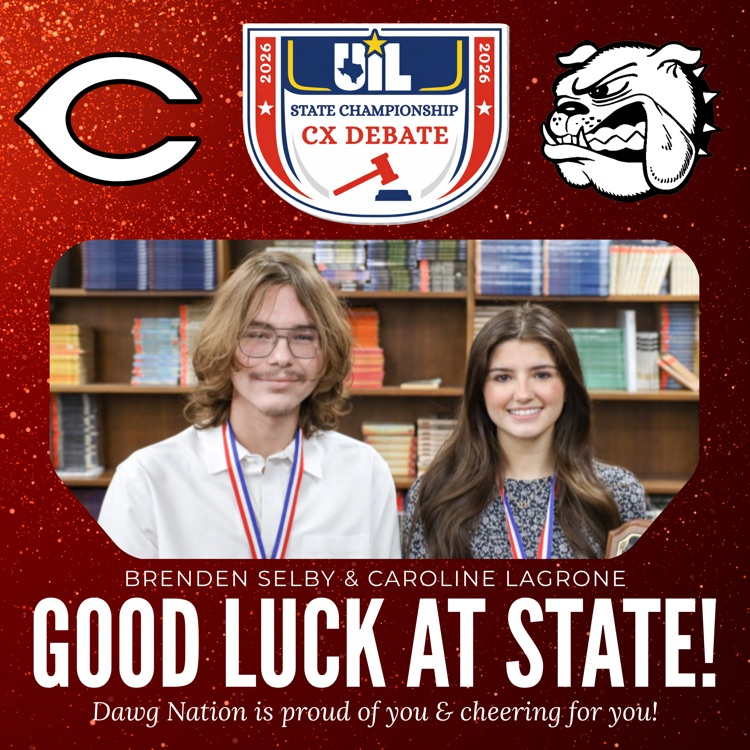 C

2026 UIL 2026
STATE CHAMPIONSHIP
CX DEBATE

BRENDEN SELBY & CAROLINE LAGRONE

GOOD LUCK AT STATE!

Dawg Nation is proud of you & cheering for you!