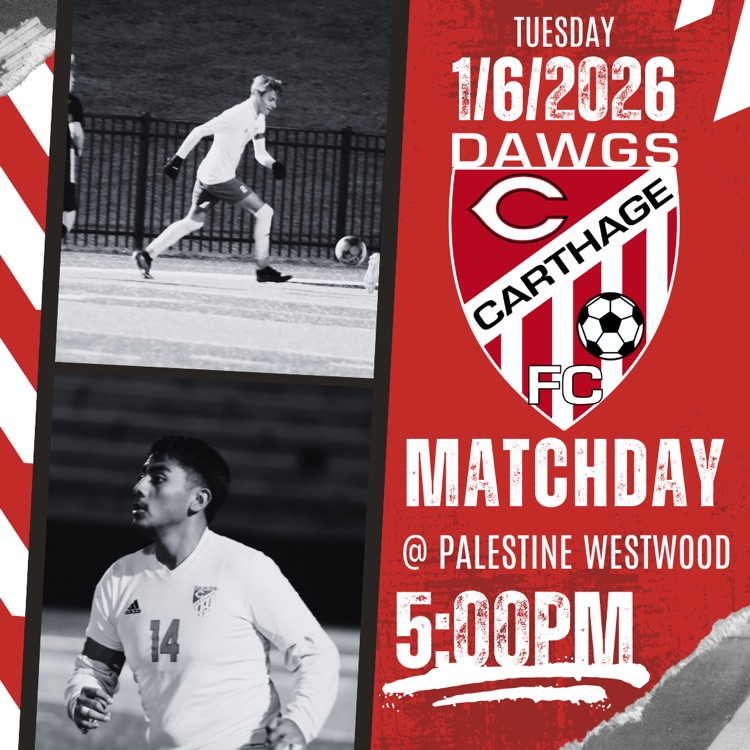 TUESDAY
1/6/2026
DAWGS

C
CARTHAGE
FC

MATCHDAY
@ PALESTINE WESTWOOD
5:00PM

14