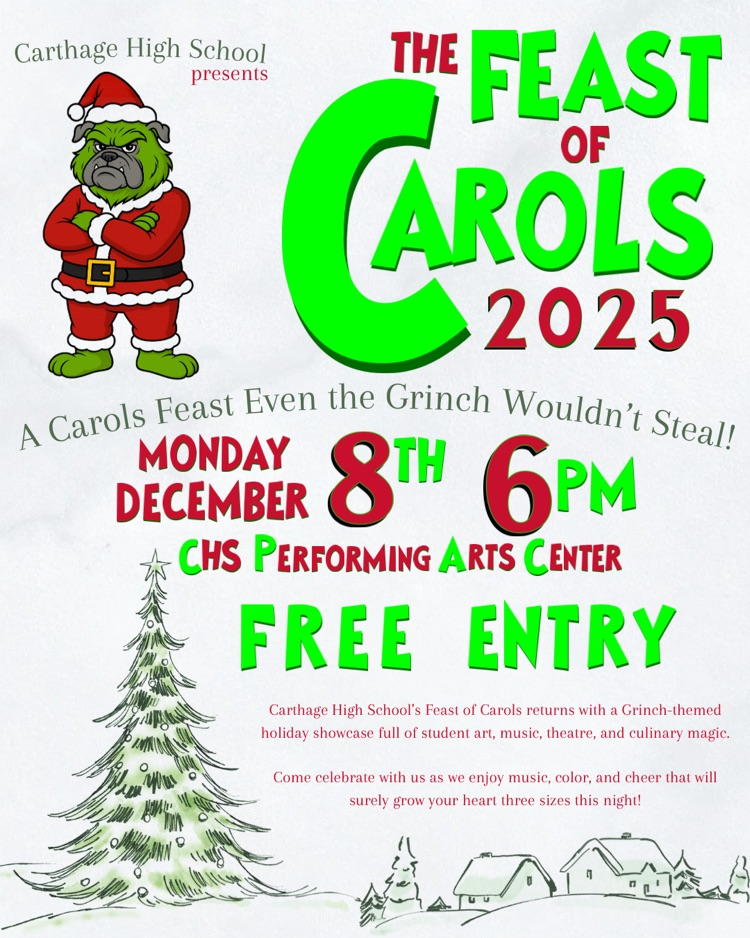 Carthage High School
presents

THE FEAST OF CAROLS 2025

A Carols Feast Even the Grinch Wouldn't Steal!

MONDAY DECEMBER 8TH 6PM

CHS PERFORMING ARTS CENTER

FREE ENTRY

Carthage High School's Feast of Carols returns with a Grinch-themed holiday showcase full of student art, music, theatre, and culinary magic.

Come celebrate with us as we enjoy music, color, and cheer that will surely grow your heart three sizes this night!