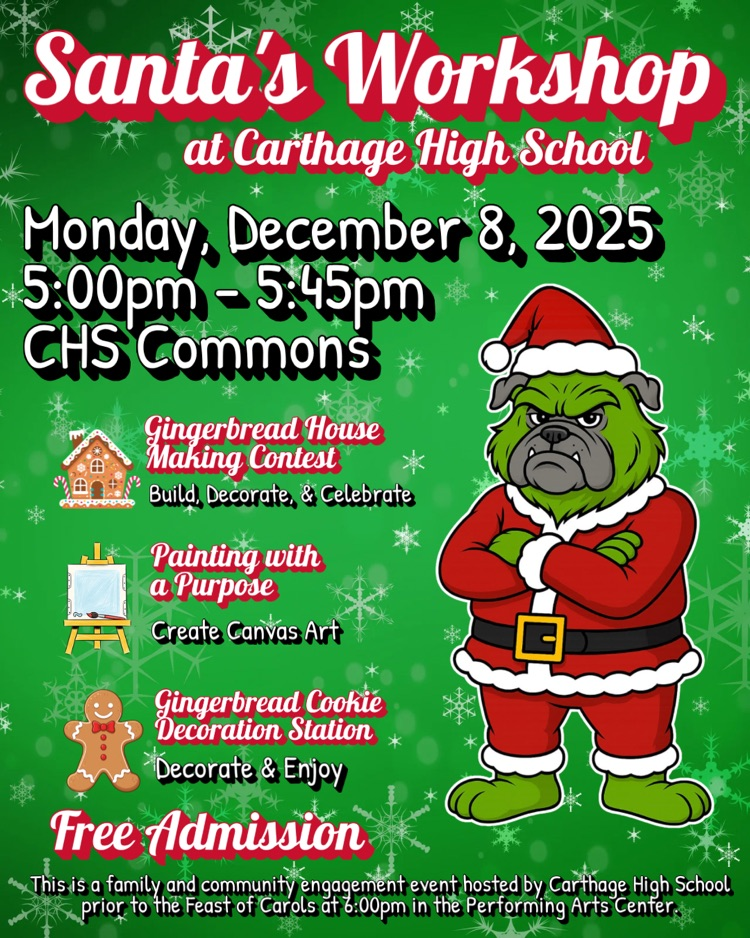 Santa's Workshop
at Carthage High School

Monday, December 8, 2025
5:00pm - 5:45pm
CHS Commons

Gingerbread House Making Contest
Build, Decorate, & Celebrate

Painting with a Purpose
Create Canvas Art

Gingerbread Cookie Decoration Station
Decorate & Enjoy

Free Admission

This is a family and community engagement event hosted by Carthage High School prior to the Feast of Carols at 6:00pm in the Performing Arts Center.