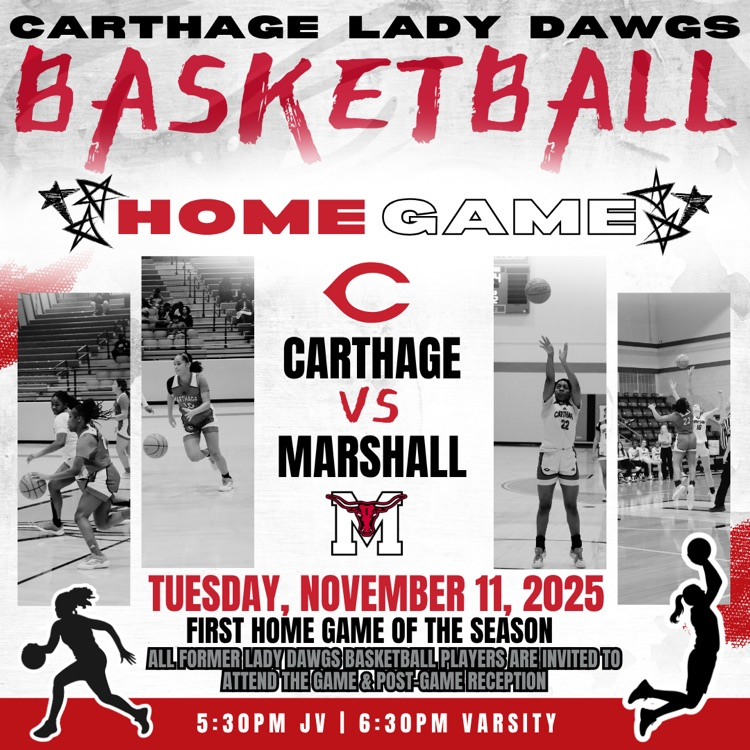 CARTHAGE LADY DAWGS
BASKETBALL

HOME GAME

C
CARTHAGE
VS
MARSHALL
M

TUESDAY, NOVEMBER 11, 2025
FIRST HOME GAME OF THE SEASON
ALL FORMER LADY DAWGS BASKETBALL PLAYERS ARE INVITED TO ATTEND THE GAME & POST-GAME RECEPTION

5:30PM JV | 6:30PM VARSITY