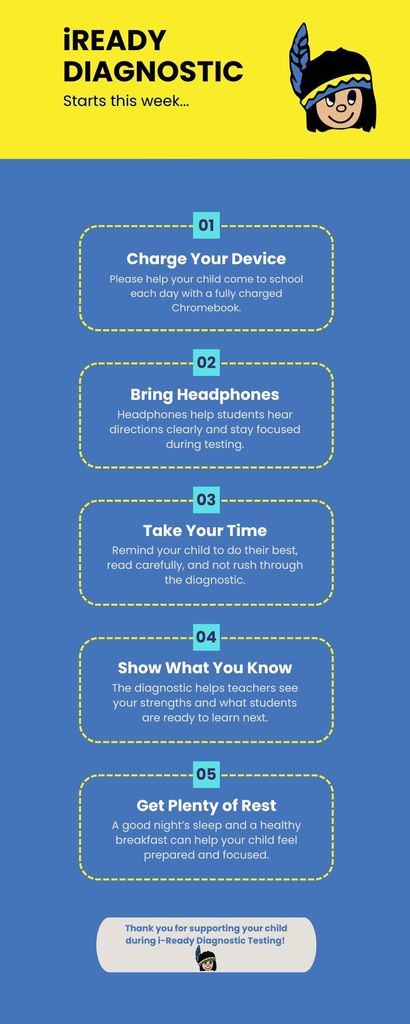 iREADY DIAGNOSTIC

Starts this week...

01

Charge Your Device

Please help your child come to school each day with a fully charged Chromebook.

02

Bring Headphones

Headphones help students hear directions clearly and stay focused during testing.

03

Take Your Time

Remind your child to do their best, read carefully, and not rush through the diagnostic.

04

Show What You Know

The diagnostic helps teachers see your strengths and what students are ready to learn next.

05

Get Plenty of Rest

A good night's sleep and a healthy breakfast can help your child feel prepared and focused.

Thank you for supporting your child during i-Ready Diagnostic Testing!