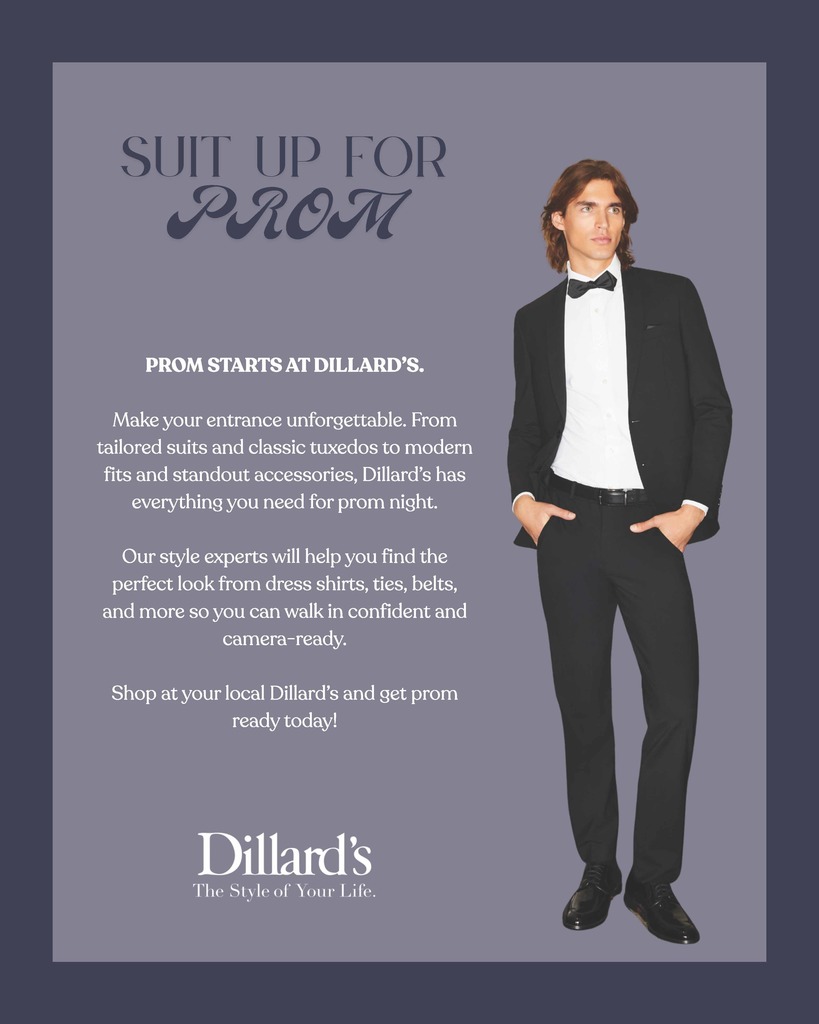 SUIT UP FOR
PROM

PROM STARTS AT DILLARD'S.

Make your entrance unforgettable. From tailored suits and classic tuxedos to modern fits and standout accessories, Dillard's has everything you need for prom night.

Our style experts will help you find the perfect look from dress shirts, ties, belts, and more so you can walk in confident and camera-ready.

Shop at your local Dillard's and get prom ready today!

Dillard's
The Style of Your Life.