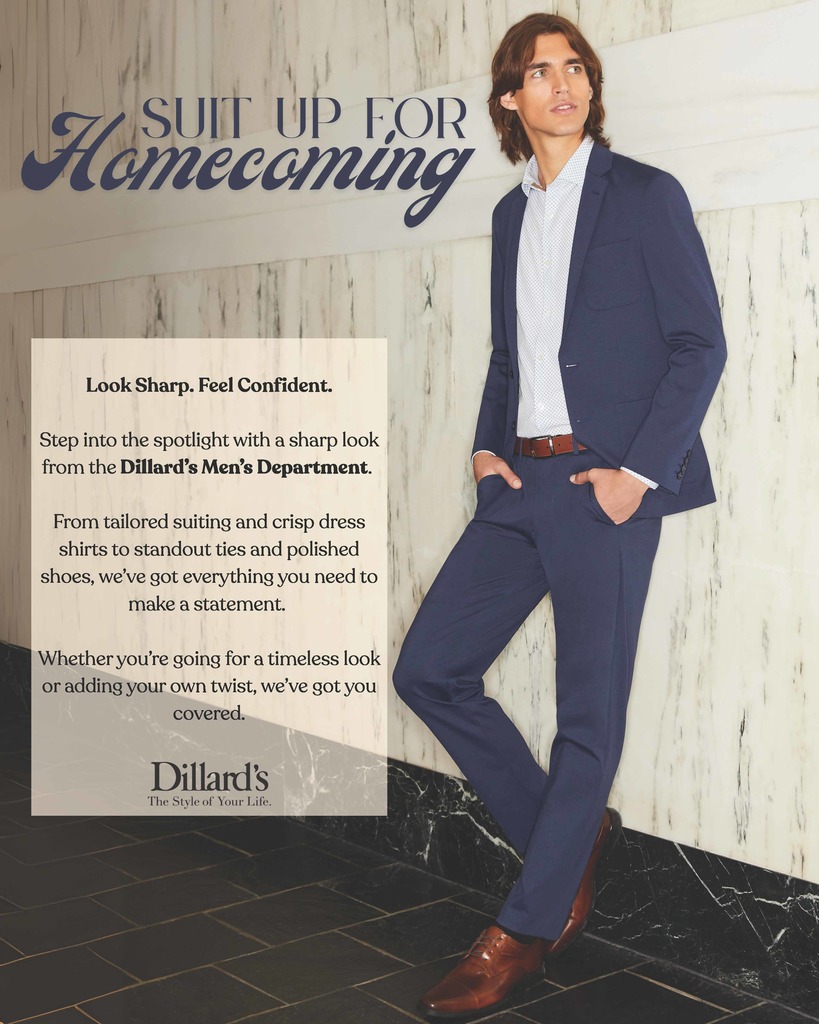 SUIT UP FOR
Homecoming

Look Sharp. Feel Confident.

Step into the spotlight with a sharp look from the Dillard's Men's Department.

From tailored suiting and crisp dress shirts to standout ties and polished shoes, we've got everything you need to make a statement.

Whether you're going for a timeless look or adding your own twist, we've got you covered.

Dillard's
The Style of Your Life.