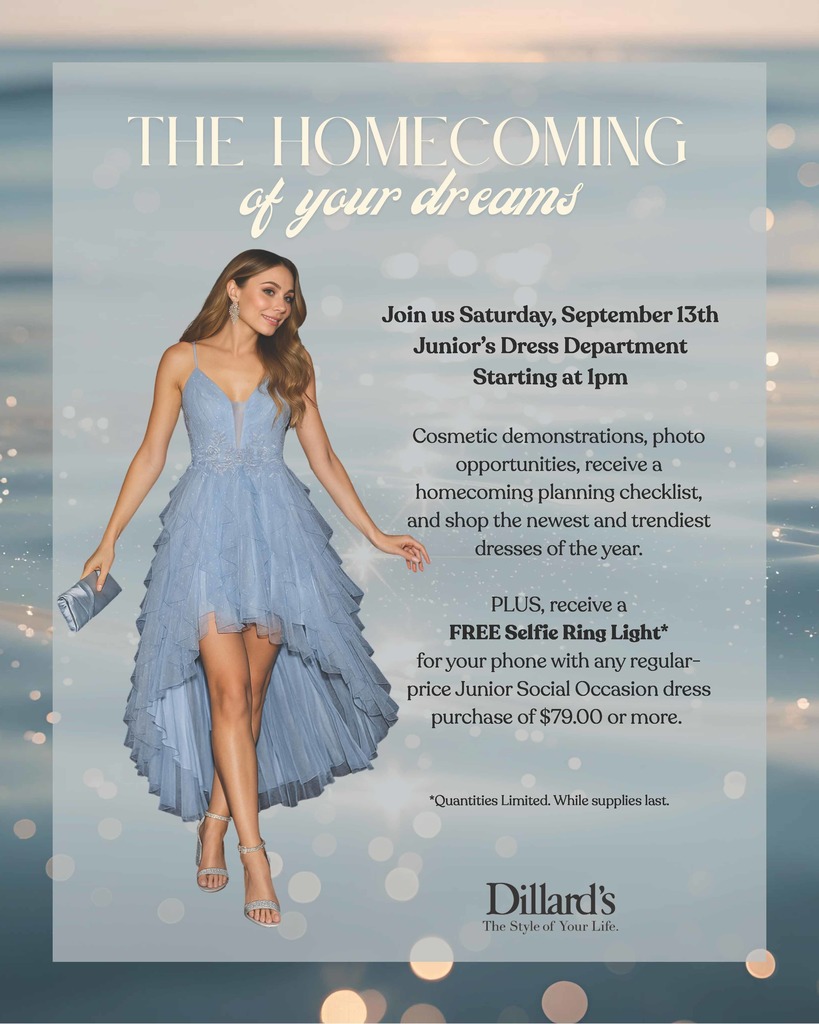 THE HOMECOMING
of your dreams

Join us Saturday, September 13th
Junior's Dress Department
Starting at 1pm

Cosmetic demonstrations, photo opportunities, receive a homecoming planning checklist, and shop the newest and trendiest dresses of the year.

PLUS, receive a
FREE Selfie Ring Light*
for your phone with any regular-price Junior Social Occasion dress purchase of $79.00 or more.

*Quantities Limited. While supplies last.

Dillard's
The Style of Your Life.