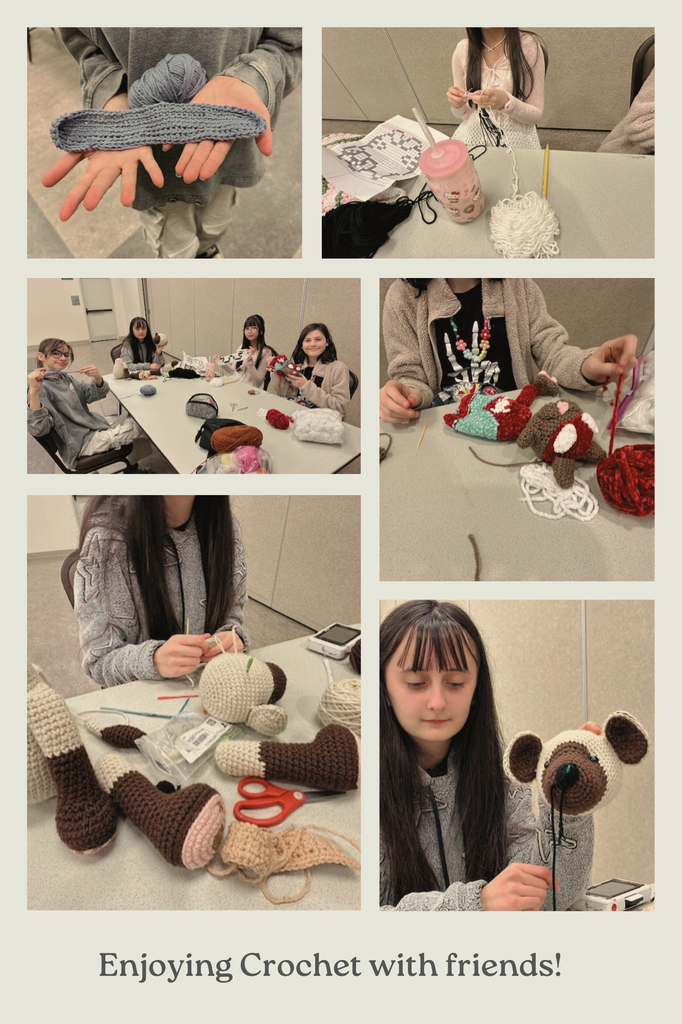 Enjoying Crochet with friends!