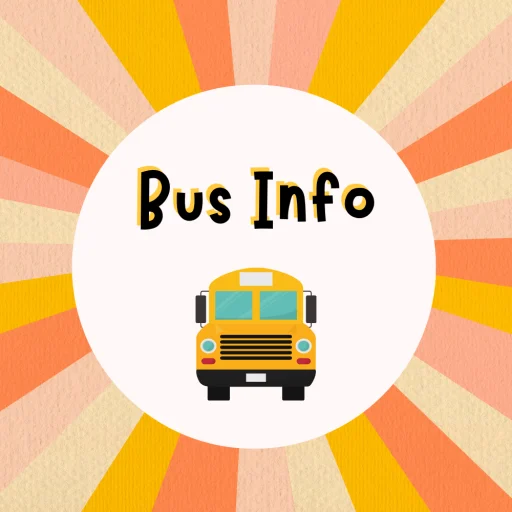 Bus Info