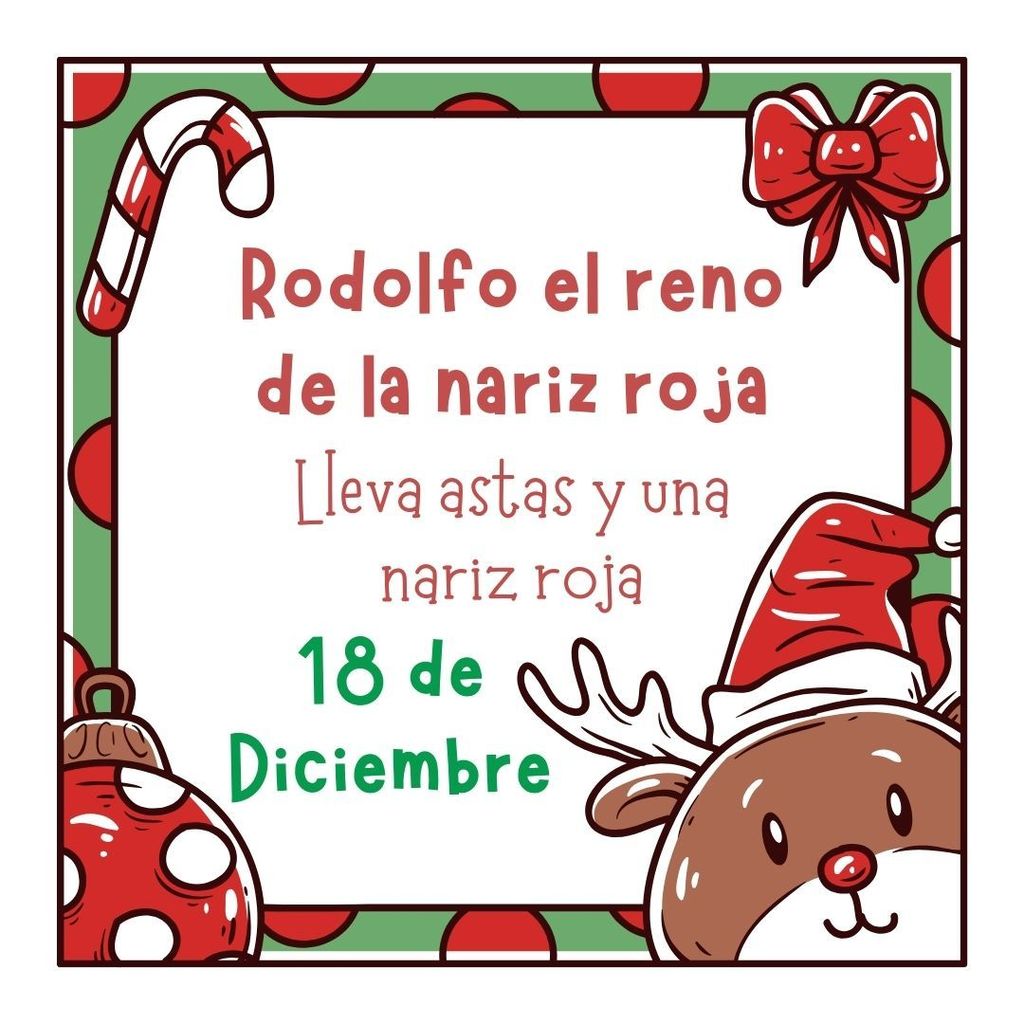 Rodolfo el reno de la nariz roja

Lleva astas y una nariz roja

18 de Diciembre