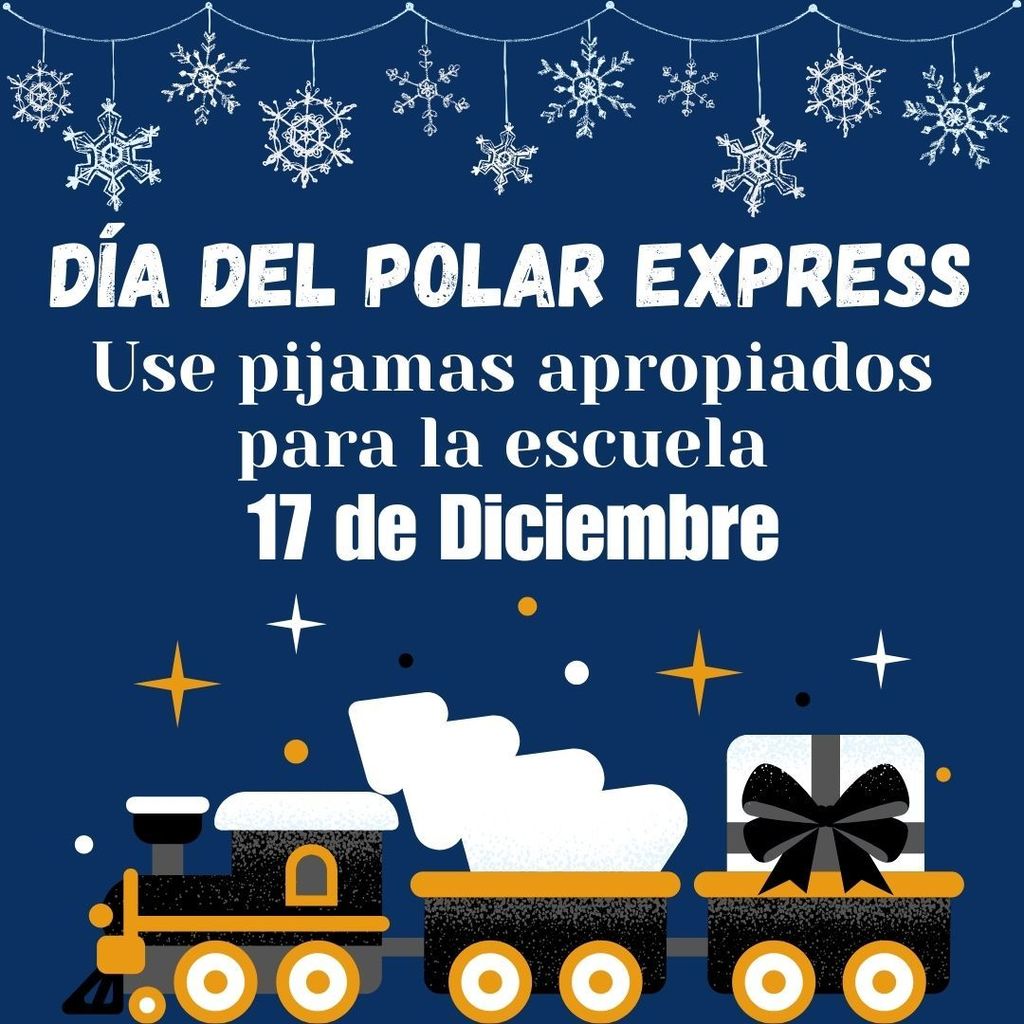 DÍA DEL POLAR EXPRESS
Use pijamas apropiados para la escuela
17 de Diciembre