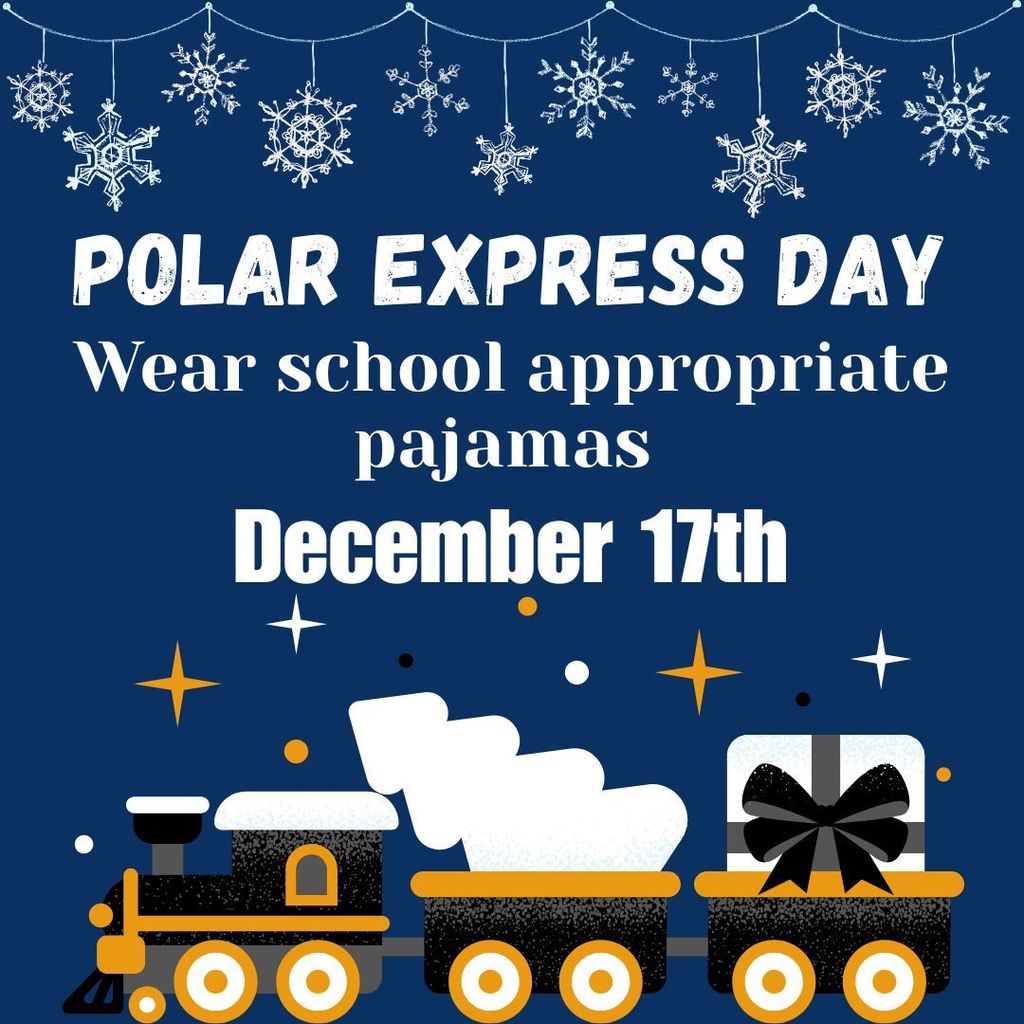 POLAR EXPRESS DAY

Wear school appropriate pajamas

December 17th