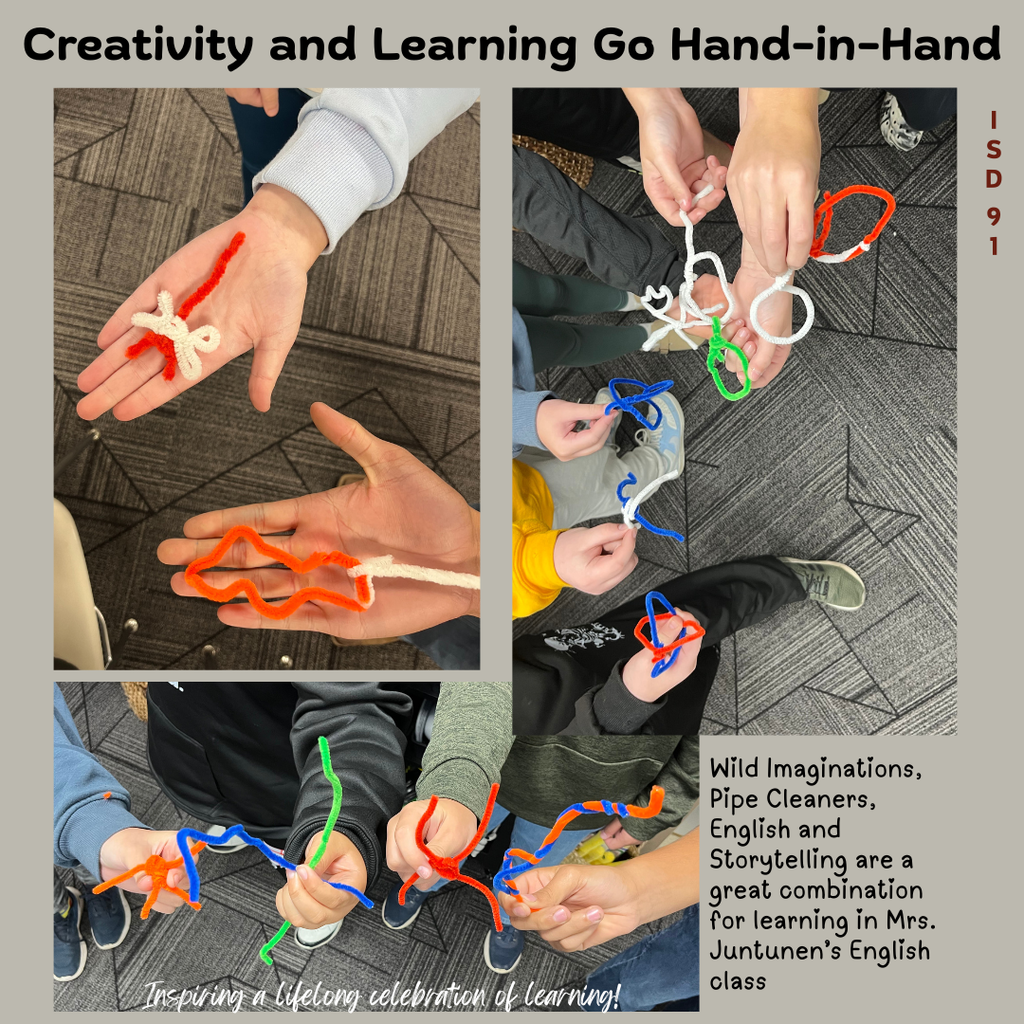 Creativity and Learning Go Hand-in-Hand

ISD 91

Wild Imaginations, Pipe Cleaners, English and Storytelling are a great combination for learning in Mrs. Juntunen's English class

Inspiring a lifelong celebration of learning!