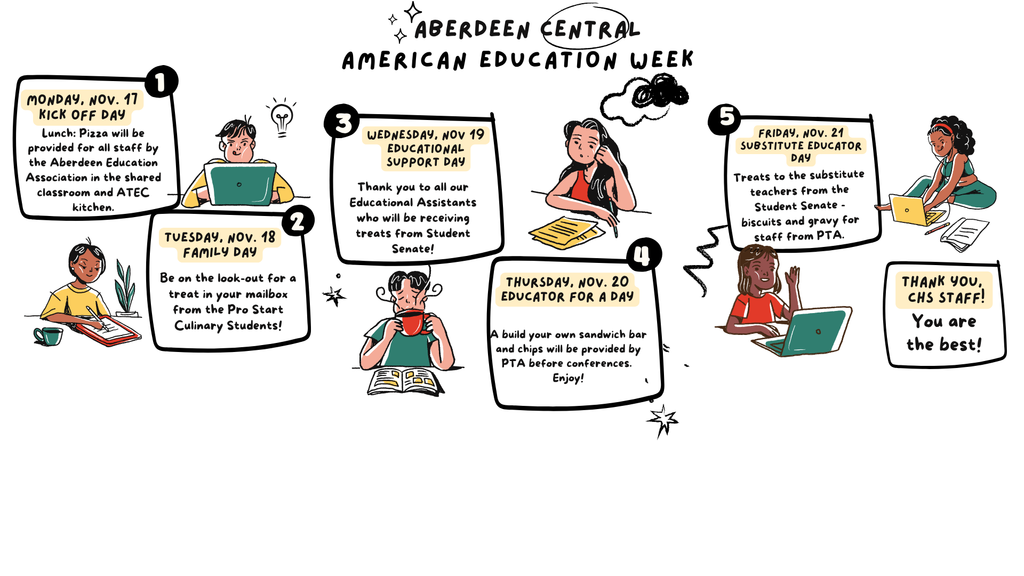 ABERDEEN CENTRAL
AMERICAN EDUCATION WEEK

1
MONDAY, NOV. 17
KICK OFF DAY
Lunch: Pizza will be provided for all staff by the Aberdeen Education Association in the shared classroom and ATEC kitchen.

2
TUESDAY, NOV. 18
FAMILY DAY
Be on the look-out for a treat in your mailbox from the Pro Start Culinary Students!

3
WEDNESDAY, NOV 19
EDUCATIONAL SUPPORT DAY
Thank you to all our Educational Assistants who will be receiving treats from Student Senate!

4
THURSDAY, NOV. 20
EDUCATOR FOR A DAY
A build your own sandwich bar and chips will be provided by PTA before conferences. Enjoy!

5
FRIDAY, NOV. 21
SUBSTITUTE EDUCATOR DAY
Treats to the substitute teachers from the Student Senate - biscuits and gravy for staff from PTA.

THANK YOU, CHS STAFF!
You are the best!