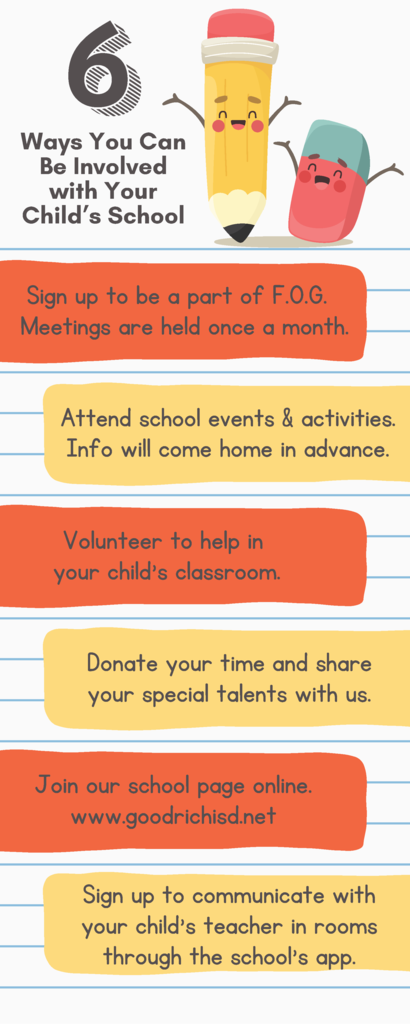 6

Ways You Can Be Involved with Your Child's School

Sign up to be a part of F.O.G. Meetings are held once a month.

Attend school events & activities. Info will come home in advance.

Volunteer to help in your child's classroom.

Donate your time and share your special talents with us.

Join our school page online. www.goodrichisd.net

Sign up to communicate with your child's teacher in rooms through the school's app.